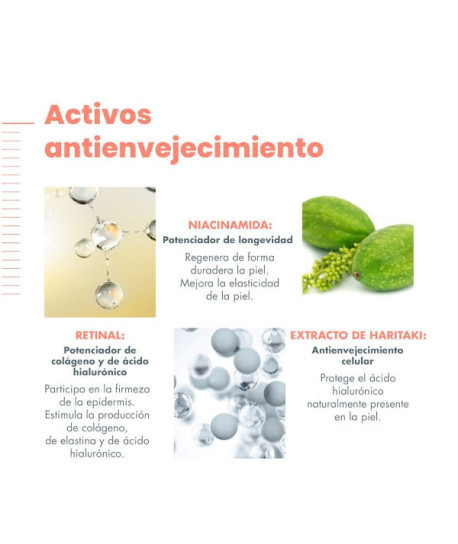 Activos antienvejecimiento

NIACINAMIDA:
Potenciador de longevidad
Regenera de forma duradera la piel. Mejora la elasticidad de la piel.

RETINAL:
Potenciador de colágeno y de ácido hialurónico
Participa en la firmeza de la epidermis. Estimula la producción de colágeno, de elastina y de ácido hialurónico.

EXTRACTO DE HARITAKI:
Antienvejecimiento celular
Protege el ácido hialurónico naturalmente presente en la piel.