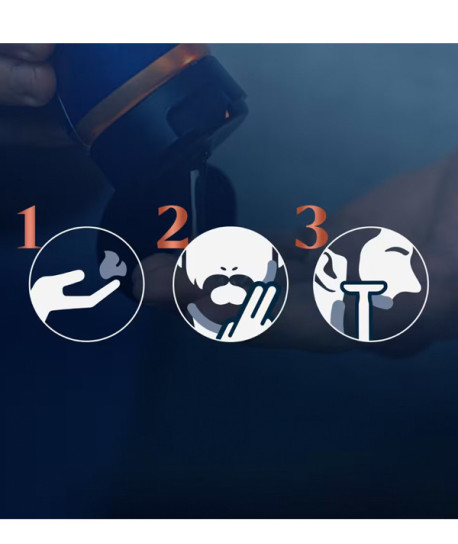 1

2

3