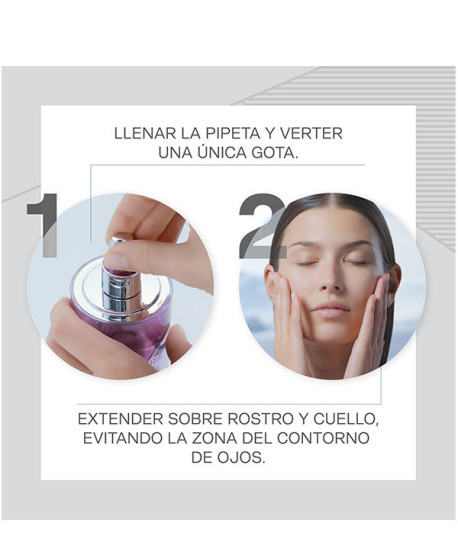 LLENAR LA PIPETA Y VERTER UNA ÚNICA GOTA.

1

2

EXTENDER SOBRE ROSTRO Y CUELLO, EVITANDO LA ZONA DEL CONTORNO DE OJOS.