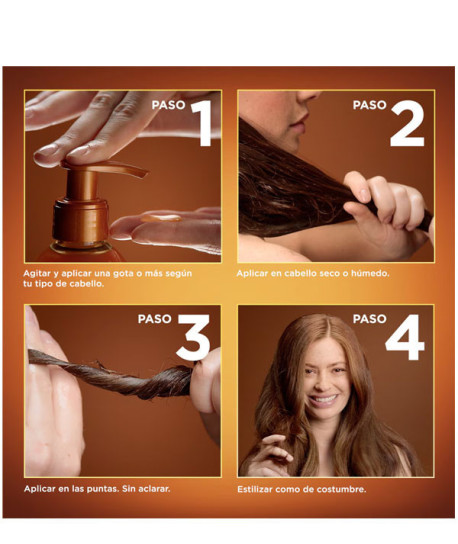 PASO 1

Agitar y aplicar una gota o más según tu tipo de cabello.

PASO 2

Aplicar en cabello seco o húmedo.

PASO 3

Aplicar en las puntas. Sin aclarar.

PASO 4

Estilizar como de costumbre.