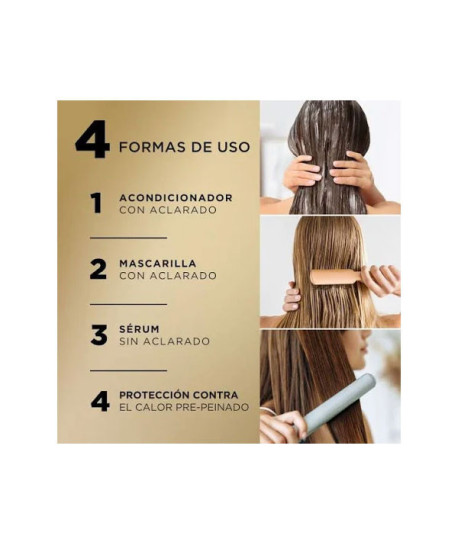 4 FORMAS DE USO

1 ACONDICIONADOR CON ACLARADO

2 MASCARILLA CON ACLARADO

3 SÉRUM SIN ACLARADO

4 PROTECCIÓN CONTRA EL CALOR PRE-PEINADO