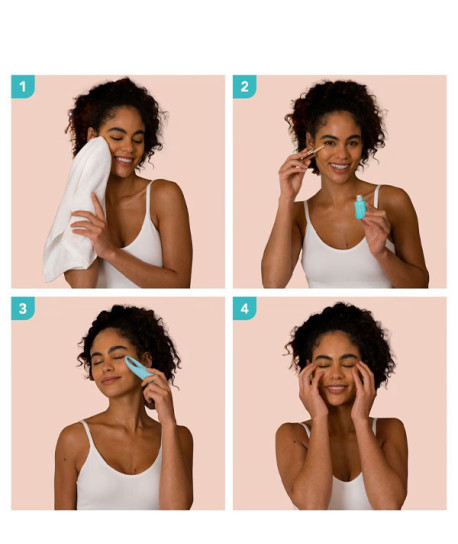 1

2

3

4